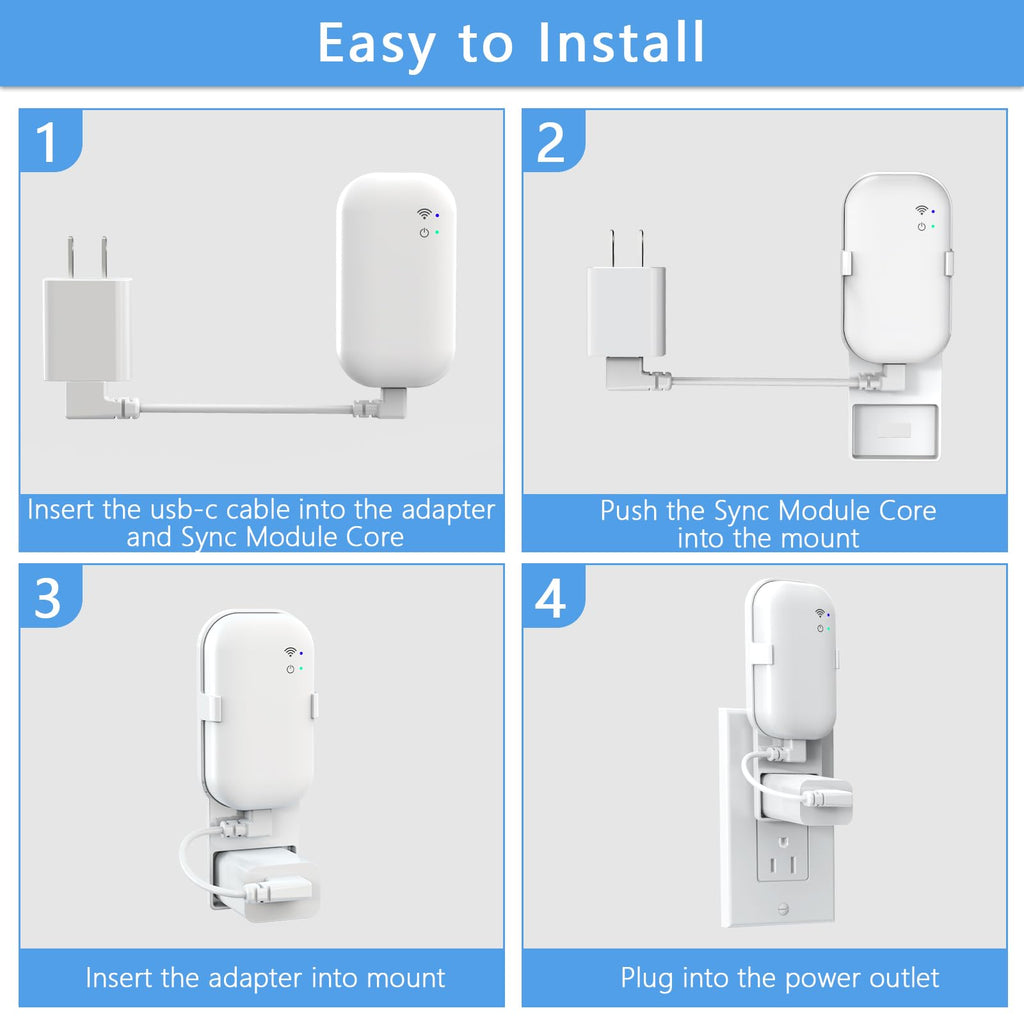 Easy to Install

1

Insert the usb-c cable into the adapter and Sync Module Core

2

Push the Sync Module Core into the mount

3

Insert the adapter into mount

4

Plug into the power outlet