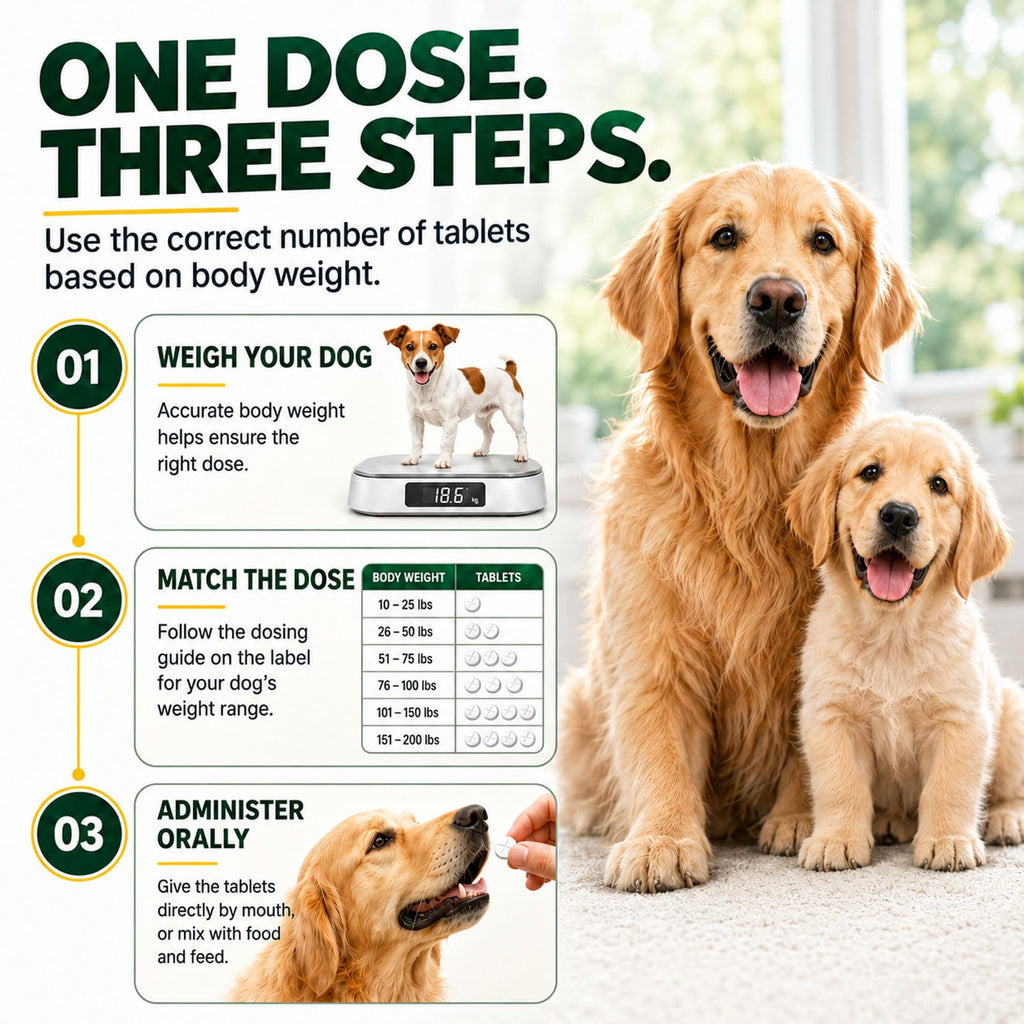 ONE DOSE. THREE STEPS.

Use the correct number of tablets based on body weight.

01

WEIGH YOUR DOG

Accurate body weight helps ensure the right dose.

18.6 kg

02

MATCH THE DOSE

Follow the dosing guide on the label for your dog's weight range.

| BODY WEIGHT | TABLETS |
|---|---|
| 10 – 25 lbs | |
| 26 – 50 lbs | |
| 51 – 75 lbs | |
| 76 – 100 lbs | |
| 101 – 150 lbs | |
| 151 – 200 lbs | |

03

ADMINISTER ORALLY

Give the tablets directly by mouth, or mix with food and feed.